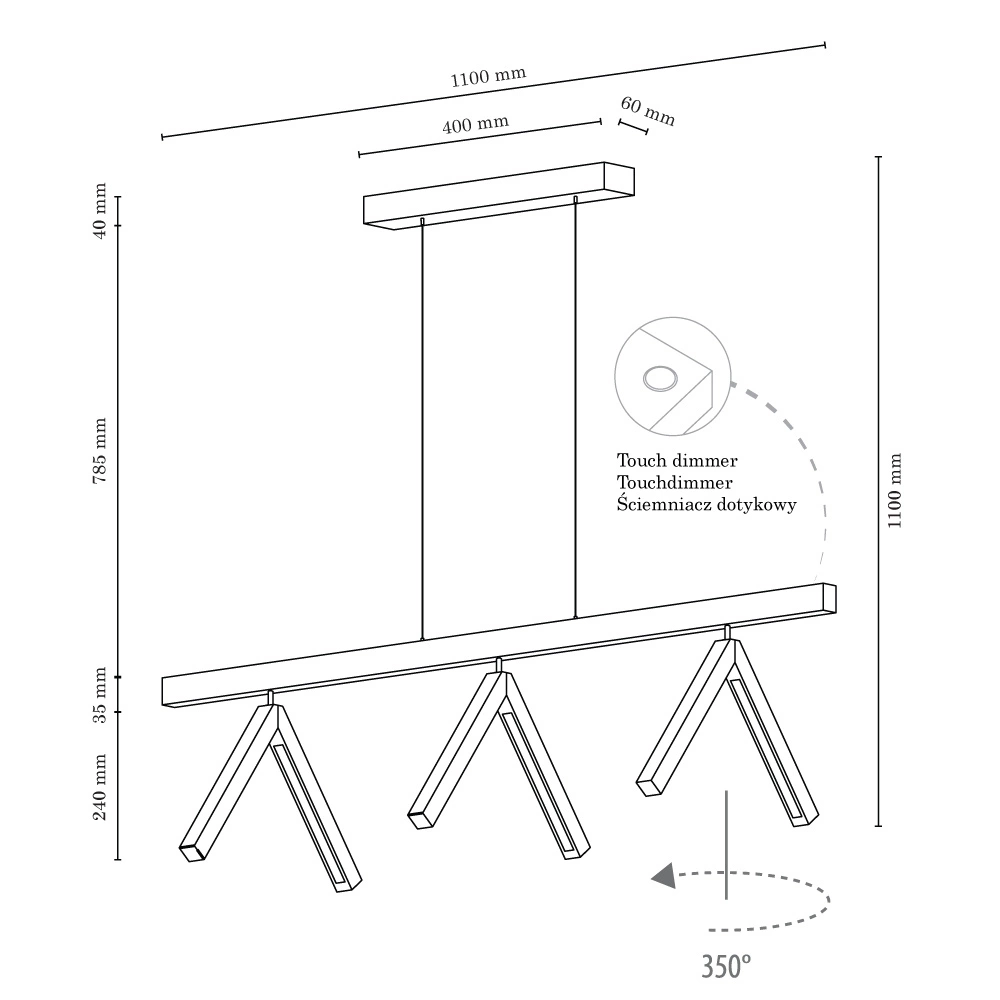 1100 mm
400 mm
60 mm
40 mm
785 mm
35 mm
240 mm
1100 mm
Touch dimmer
Touchdimmer
Ściemniacz dotykowy
350°